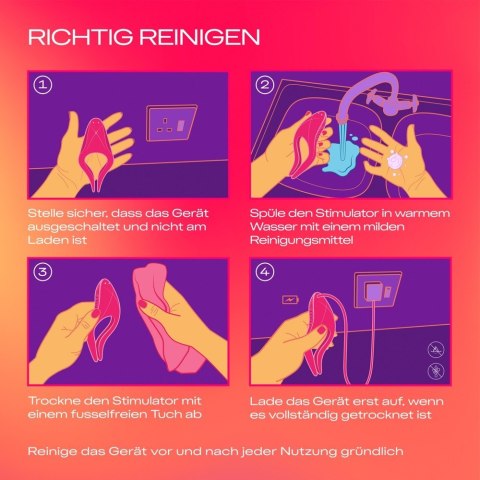 RICHTIG REINIGEN

1

Stelle sicher, dass das Gerät ausgeschaltet und nicht am Laden ist

2

Spüle den Stimulator in warmem Wasser mit einem milden Reinigungsmittel

3

Trockne den Stimulator mit einem fusselfreien Tuch ab

4

Lade das Gerät erst auf, wenn es vollständig getrocknet ist

Reinige das Gerät vor und nach jeder Nutzung gründlich